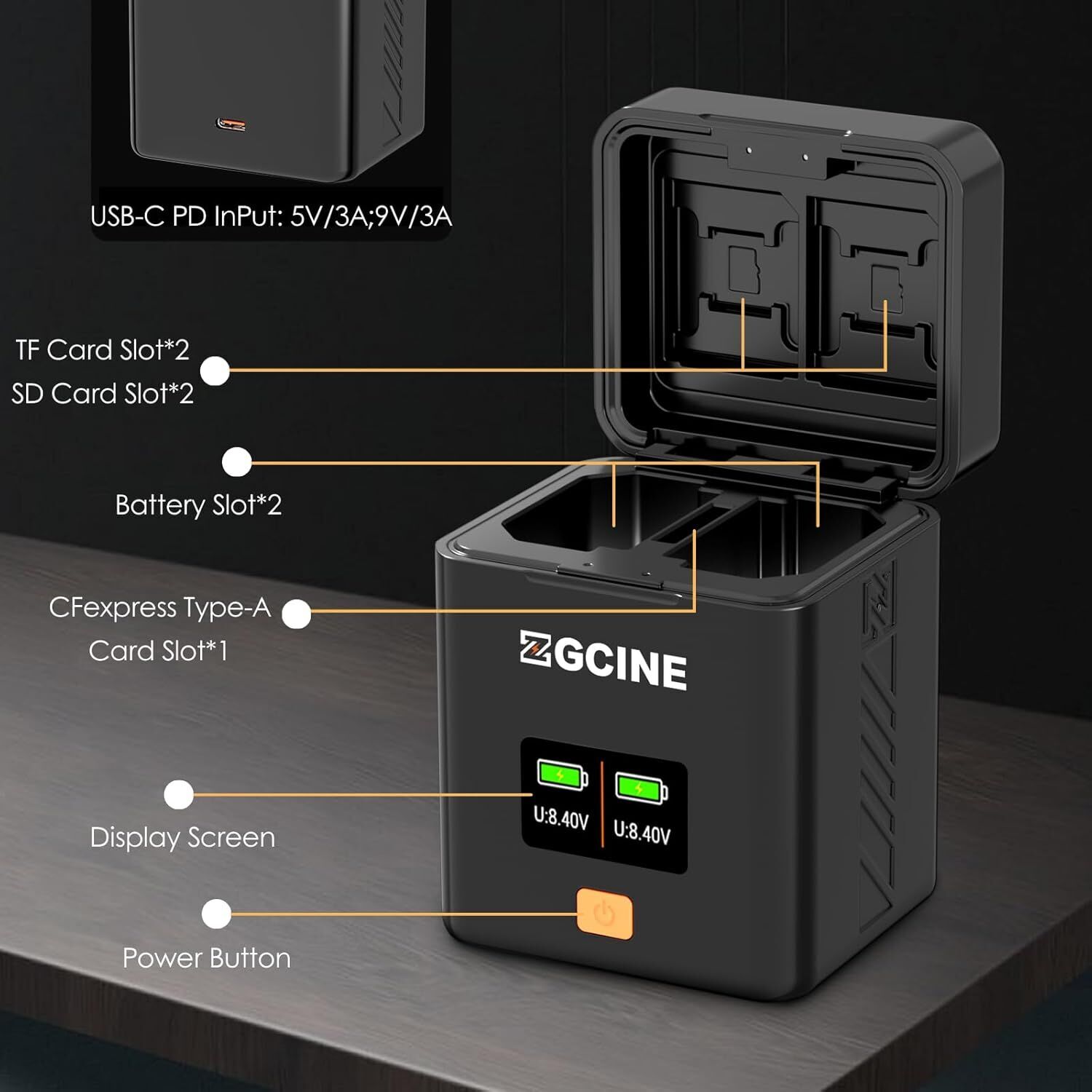 USB-C PD InPut: 5V/3A;9V/3A

TF Card Slot*2
SD Card Slot*2

Battery Slot*2

CFexpress Type-A
Card Slot*1

ZGCINE

U:8.40V
U:8.40V

Display Screen

Power Button